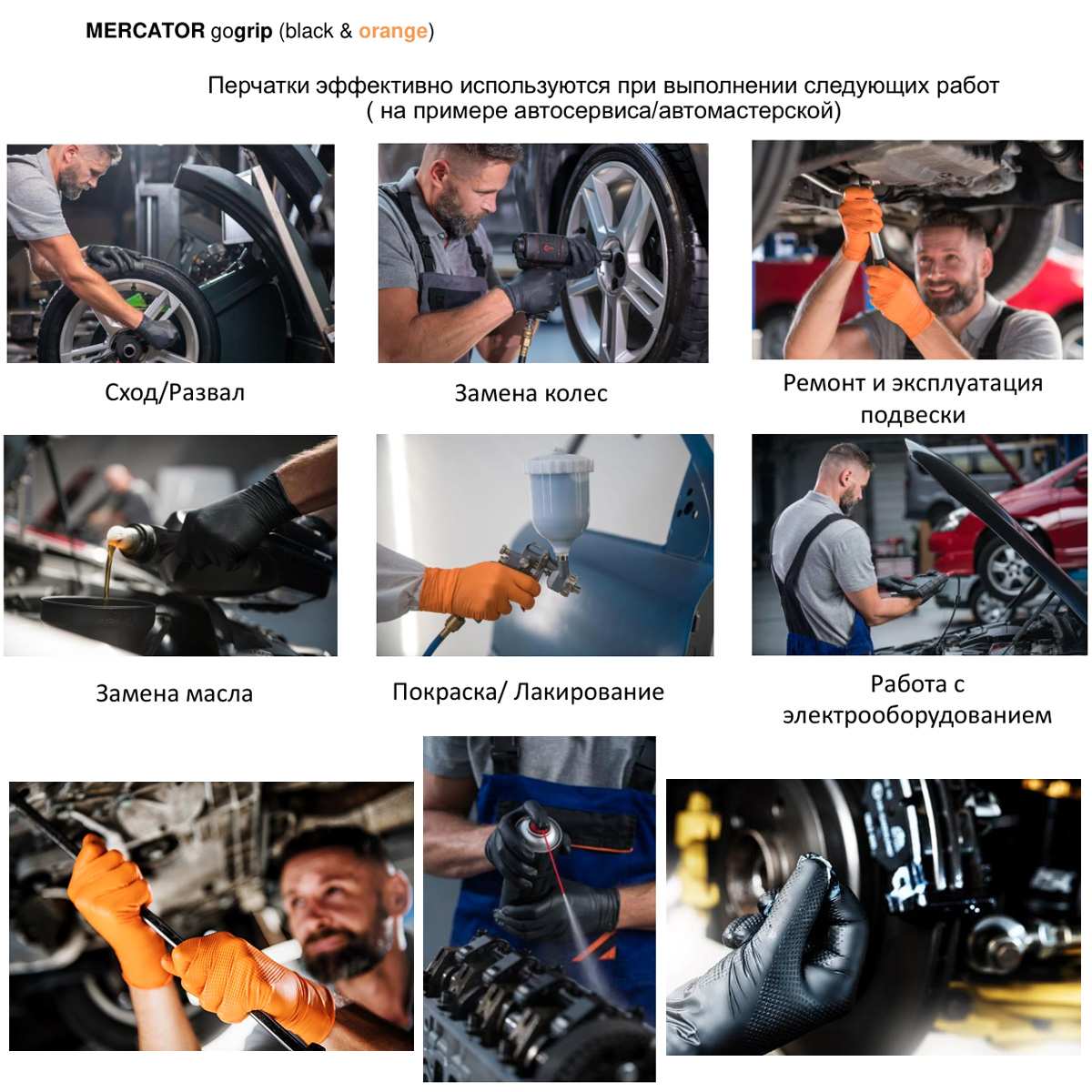 MERCATOR gogrip (black & orange)

Перчатки эффективно используются при выполнении следующих работ ( на примере автосервиса/автомастерской)

Сход/Развал

Замена колес

Ремонт и эксплуатация подвески

Замена масла

Покраска/ Лакирование

Работа с электрооборудованием