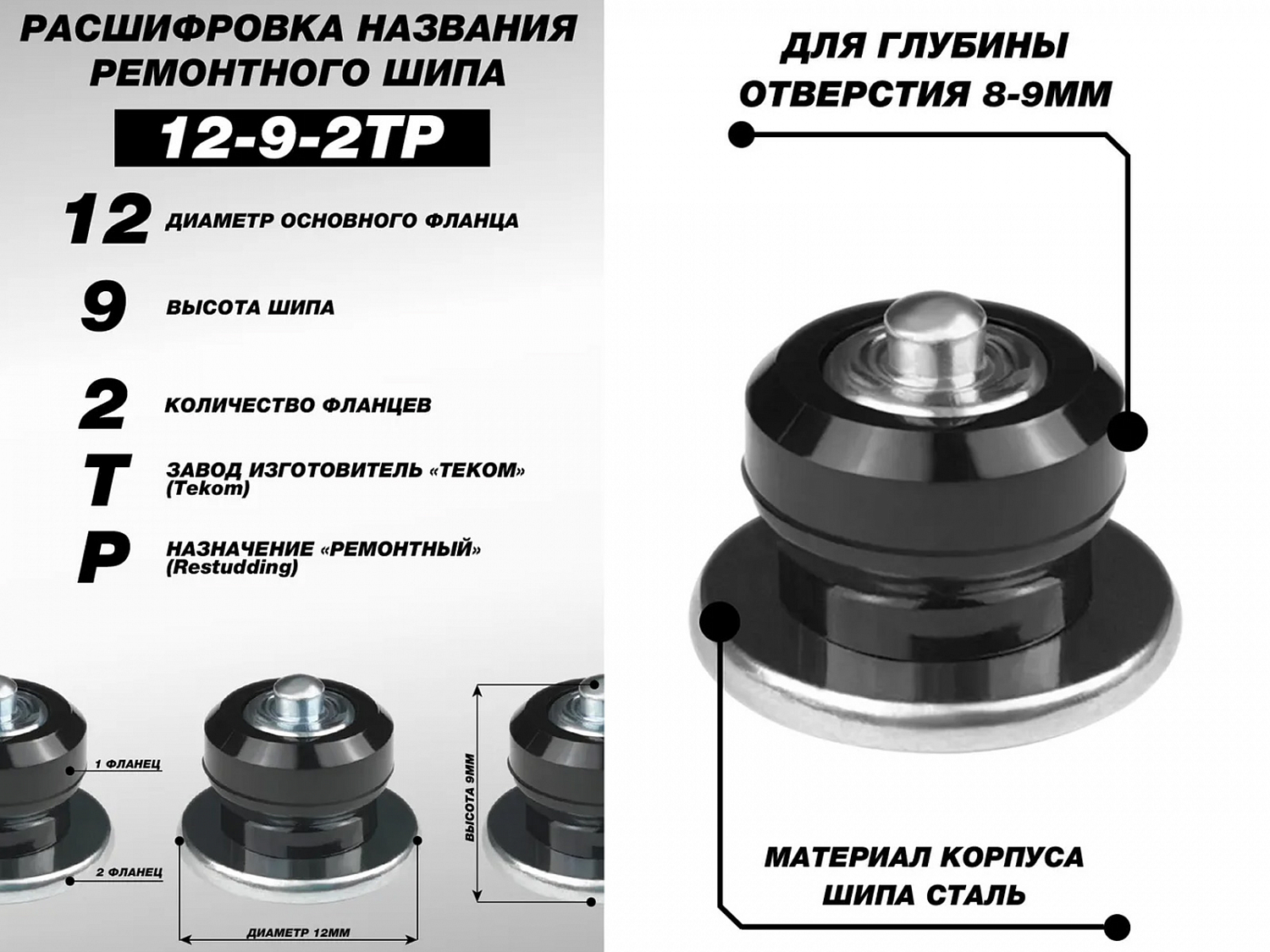 РАСШИФРОВКА НАЗВАНИЯ РЕМОНТНОГО ШИПА

12-9-2ТР

12 ДИАМЕТР ОСНОВНОГО ФЛАНЦА

9 ВЫСОТА ШИПА

2 КОЛИЧЕСТВО ФЛАНЦЕВ

Т ЗАВОД ИЗГОТОВИТЕЛЬ «ТЕКОМ» (Tekom)

Р НАЗНАЧЕНИЕ «РЕМОНТНЫЙ» (Restudding)

1 ФЛАНЕЦ

2 ФЛАНЕЦ

ДИАМЕТР 12ММ

ВЫСОТА 9ММ

ДЛЯ ГЛУБИНЫ ОТВЕРСТИЯ 8-9ММ

МАТЕРИАЛ КОРПУСА ШИПА СТАЛЬ